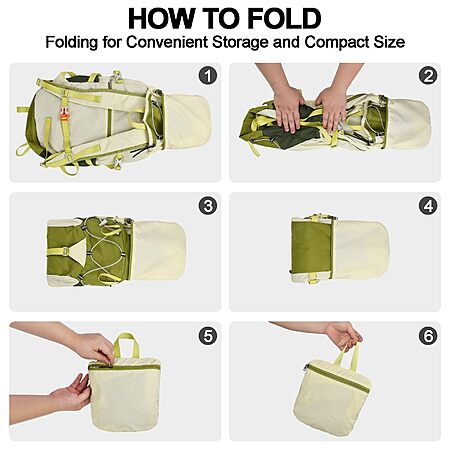 HOW TO FOLD
Folding for Convenient Storage and Compact Size

1

2

3

4

5

6