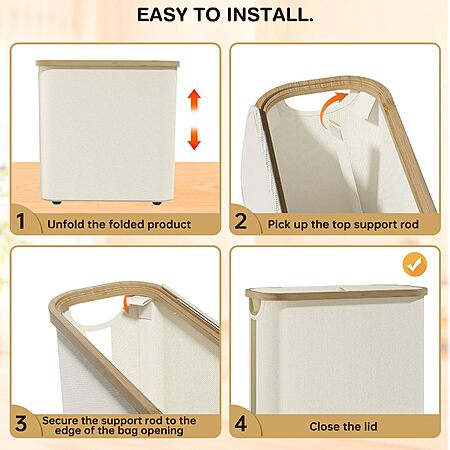 EASY TO INSTALL.

1 Unfold the folded product

2 Pick up the top support rod

3 Secure the support rod to the edge of the bag opening

4 Close the lid