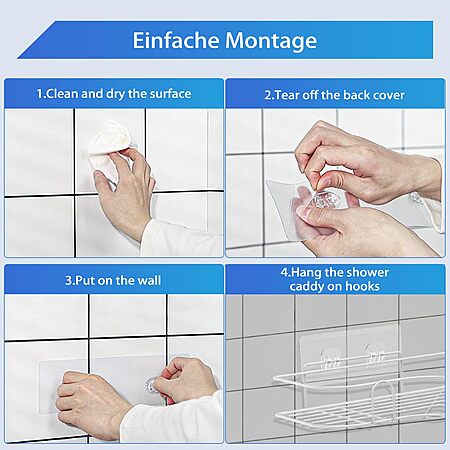 Einfache Montage

1.Clean and dry the surface

2.Tear off the back cover

3.Put on the wall

4.Hang the shower caddy on hooks