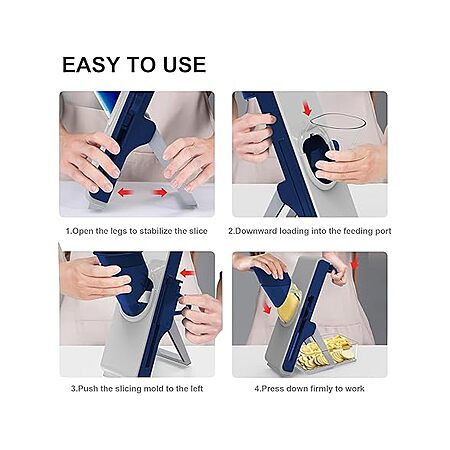 EASY TO USE

1.Open the legs to stabilize the slice

2.Downward loading into the feeding port

3.Push the slicing mold to the left

4.Press down firmly to work