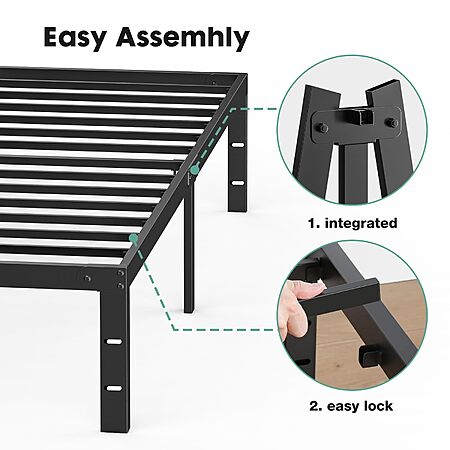 Easy Assemhly

1. integrated

2. easy lock