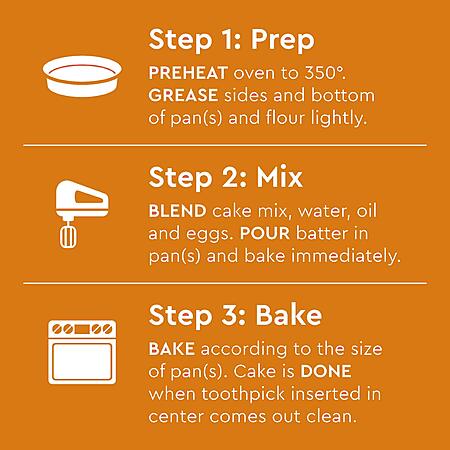 Step 1: Prep

PREHEAT oven to 350°. GREASE sides and bottom of pan(s) and flour lightly.

Step 2: Mix

BLEND cake mix, water, oil and eggs. POUR batter in pan(s) and bake immediately.

Step 3: Bake

BAKE according to the size of pan(s). Cake is DONE when toothpick inserted in center comes out clean.