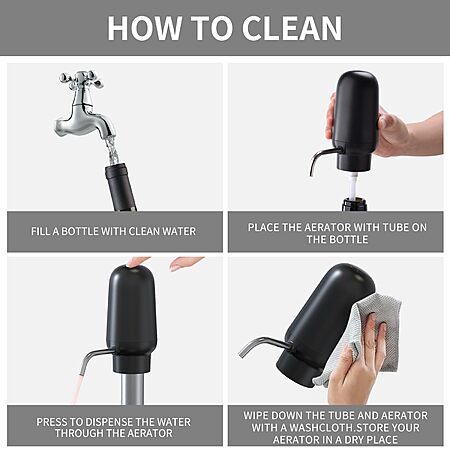 HOW TO CLEAN

FILL A BOTTLE WITH CLEAN WATER

PLACE THE AERATOR WITH TUBE ON THE BOTTLE

PRESS TO DISPENSE THE WATER THROUGH THE AERATOR

WIPE DOWN THE TUBE AND AERATOR WITH A WASHCLOTH.STORE YOUR AERATOR IN A DRY PLACE