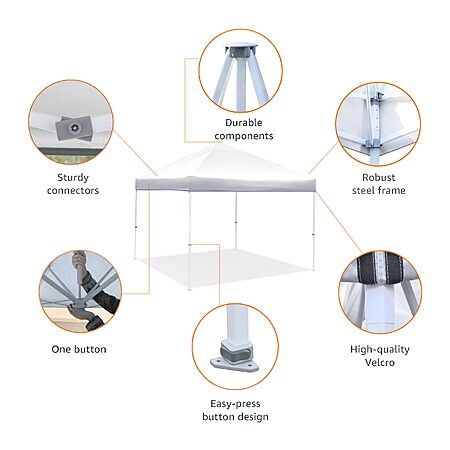 Durable components

Sturdy connectors

Robust steel frame

One button

High-quality Velcro

Easy-press button design