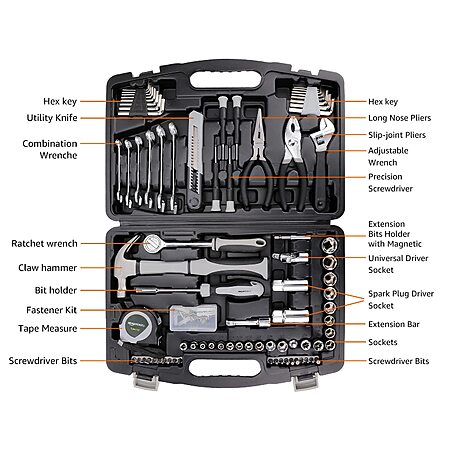 Hex key
Utility Knife
Combination Wrenche
Ratchet wrench
Claw hammer
Bit holder
Fastener Kit
Tape Measure
Screwdriver Bits

Hex key
Long Nose Pliers
Slip-joint Pliers
Adjustable Wrench
Precision Screwdriver
Extension Bits Holder with Magnetic
Universal Driver Socket
Spark Plug Driver Socket
Extension Bar
Sockets
Screwdriver Bits