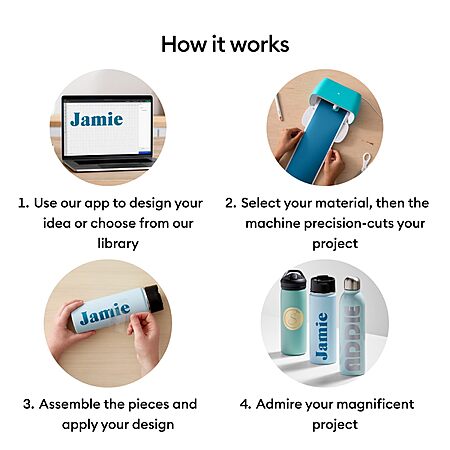 How it works

Jamie

1. Use our app to design your idea or choose from our library

2. Select your material, then the machine precision-cuts your project

Jamie

3. Assemble the pieces and apply your design

S

Jamie

ADDIE

4. Admire your magnificent project