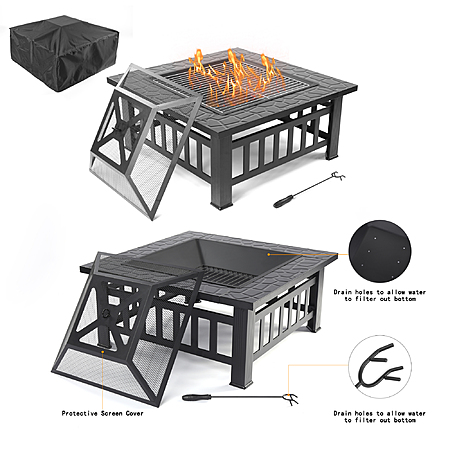 Drain holes to allow water to filter out bottom

Protective Screen Cover

Drain holes to allow water to filter out bottom