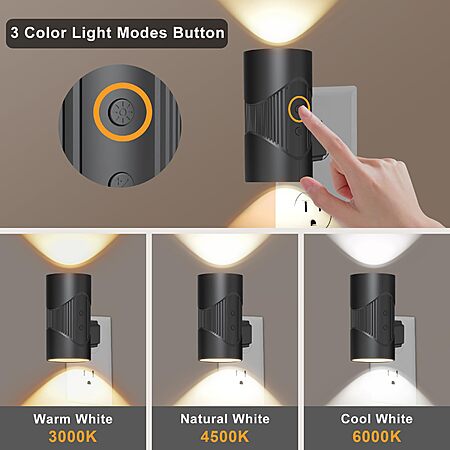 3 Color Light Modes Button

Warm White
3000K

Natural White
4500K

Cool White
6000K