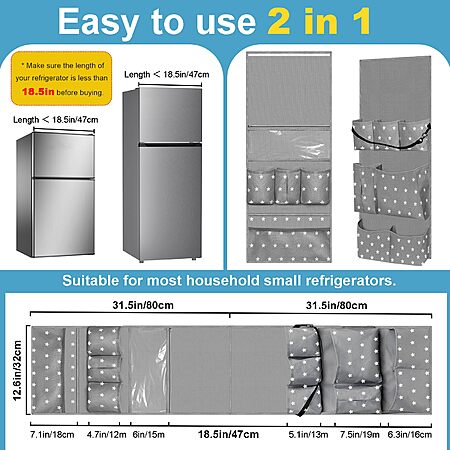 Easy to use 2 in 1

* Make sure the length of your refrigerator is less than 18.5in before buying.

Length < 18.5in/47cm

Length < 18.5in/47cm

Suitable for most household small refrigerators.

31.5in/80cm

31.5in/80cm

12.6in/32cm

7.1in/18cm 4.7in/12m 6in/15m 18.5in/47cm 5.1in/13m 7.5in/19m 6.3in/16cm