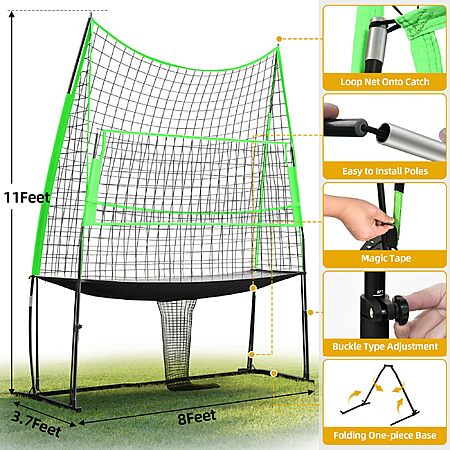 11Feet

3.7Feet

8Feet

Loop Net Onto Catch

Easy to Install Poles

Magic Tape

Buckle Type Adjustment

Folding One-piece Base