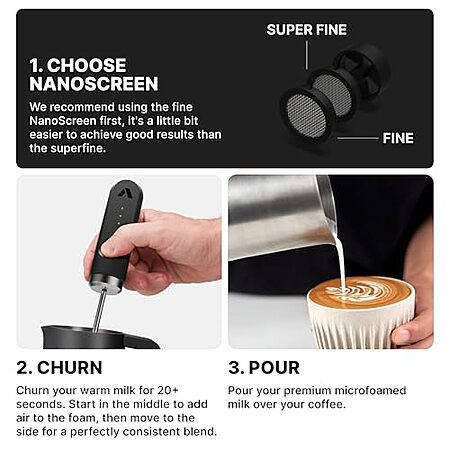 1. CHOOSE NANOSCREEN

We recommend using the fine NanoScreen first, it's a little bit easier to achieve good results than the superfine.

SUPER FINE

FINE

2. CHURN

Churn your warm milk for 20+ seconds. Start in the middle to add air to the foam, then move to the side for a perfectly consistent blend.

3. POUR

Pour your premium microfoamed milk over your coffee.