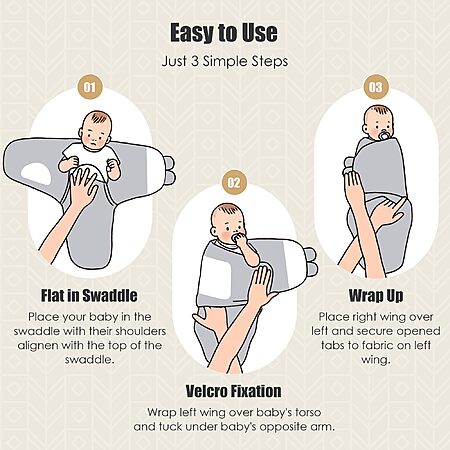 Easy to Use

Just 3 Simple Steps

01

Flat in Swaddle

Place your baby in the swaddle with their shoulders alignen with the top of the swaddle.

02

Velcro Fixation

Wrap left wing over baby's torso and tuck under baby's opposite arm.

03

Wrap Up

Place right wing over left and secure opened tabs to fabric on left wing.