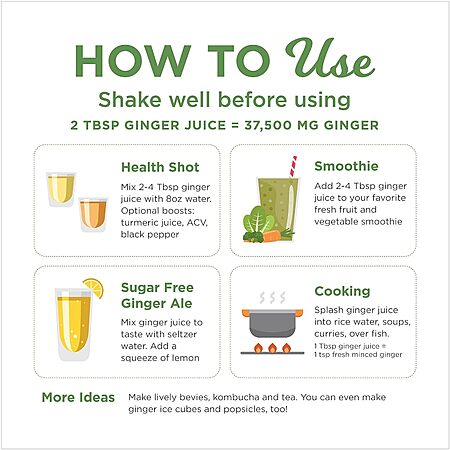 HOW TO Use

Shake well before using

2 TBSP GINGER JUICE = 37,500 MG GINGER

Health Shot

Mix 2-4 Tbsp ginger juice with 8oz water. Optional boosts: turmeric juice, ACV, black pepper

Smoothie

Add 2-4 Tbsp ginger juice to your favorite fresh fruit and vegetable smoothie

Sugar Free Ginger Ale

Mix ginger juice to taste with seltzer water. Add a squeeze of lemon

Cooking

Splash ginger juice into rice water, soups, curries, over fish.

1 Tbsp ginger juice = 1 tsp fresh minced ginger

More Ideas

Make lively bevies, kombucha and tea. You can even make ginger ice cubes and popsicles, too!