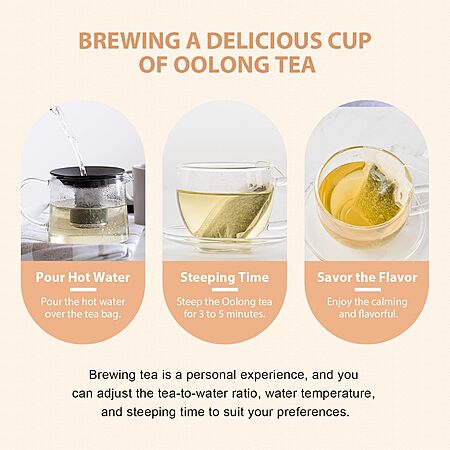 BREWING A DELICIOUS CUP OF OOLONG TEA

Pour Hot Water

Pour the hot water over the tea bag.

Steeping Time

Steep the Oolong tea for 3 to 5 minutes.

Savor the Flavor

Enjoy the calming and flavorful.

Brewing tea is a personal experience, and you can adjust the tea-to-water ratio, water temperature, and steeping time to suit your preferences.