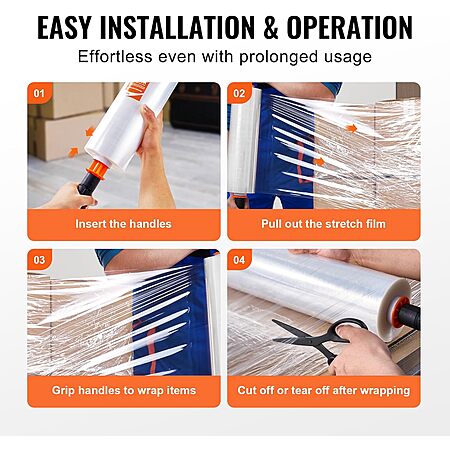 EASY INSTALLATION & OPERATION

Effortless even with prolonged usage

01

Insert the handles

02

Pull out the stretch film

03

Grip handles to wrap items

04

Cut off or tear off after wrapping