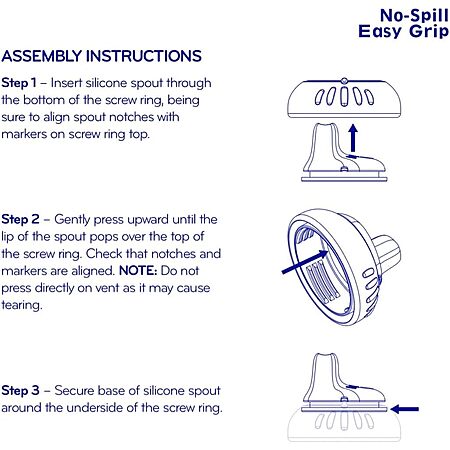 No-Spill
Easy Grip

ASSEMBLY INSTRUCTIONS

Step 1 – Insert silicone spout through the bottom of the screw ring, being sure to align spout notches with markers on screw ring top.

Step 2 – Gently press upward until the lip of the spout pops over the top of the screw ring. Check that notches and markers are aligned. NOTE: Do not press directly on vent as it may cause tearing.

Step 3 – Secure base of silicone spout around the underside of the screw ring.