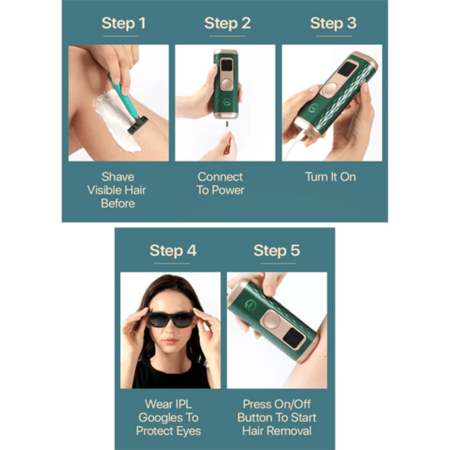 Step 1

Shave Visible Hair Before

Step 2

Connect To Power

Step 3

Turn It On

Step 4

Wear IPL Googles To Protect Eyes

Step 5

Press On/Off Button To Start Hair Removal