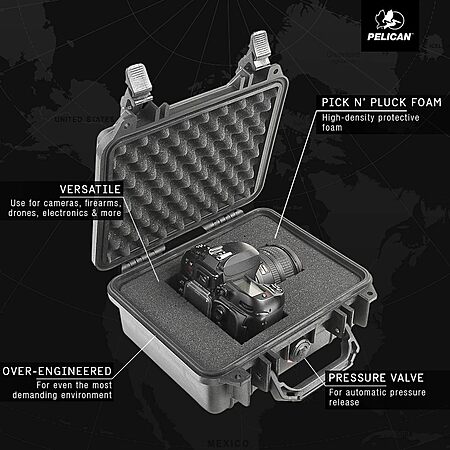 PELICAN

UNITED STATES

PICK N' PLUCK FOAM
High-density protective foam

VERSATILE
Use for cameras, firearms, drones, electronics & more

OVER-ENGINEERED
For even the most demanding environment

PRESSURE VALVE
For automatic pressure release

MEXICO