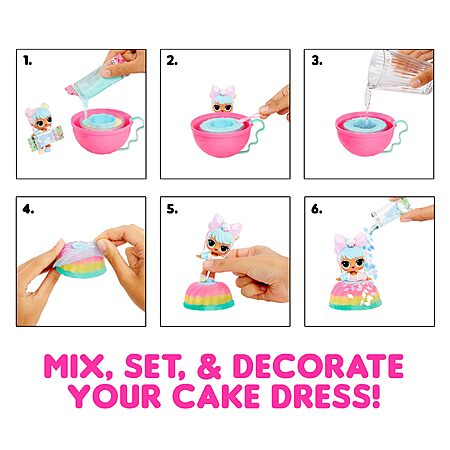 1.

2.

3.

4.

5.

6.

MIX, SET, & DECORATE YOUR CAKE DRESS!