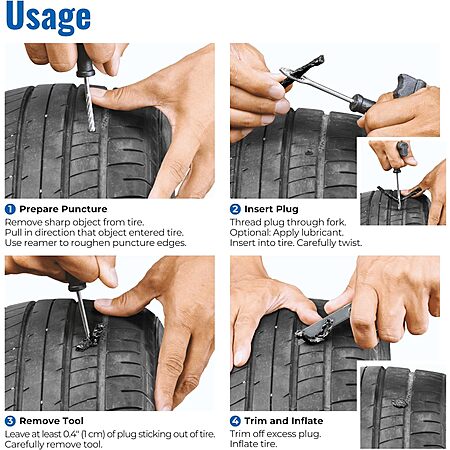 Usage

1 Prepare Puncture
Remove sharp object from tire.
Pull in direction that object entered tire.
Use reamer to roughen puncture edges.

2 Insert Plug
Thread plug through fork.
Optional: Apply lubricant.
Insert into tire. Carefully twist.

3 Remove Tool
Leave at least 0.4" (1 cm) of plug sticking out of tire.
Carefully remove tool.

4 Trim and Inflate
Trim off excess plug.
Inflate tire.