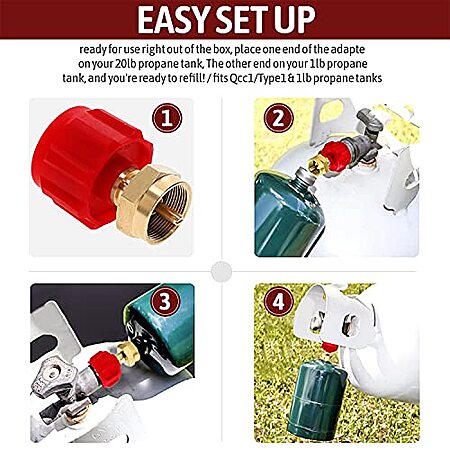 EASY SET UP

ready for use right out of the box, place one end of the adapte on your 20lb propane tank, The other end on your 1lb propane tank, and you're ready to refill! / fits Qcc1/Type1 & 1lb propane tanks

1

2

3

4