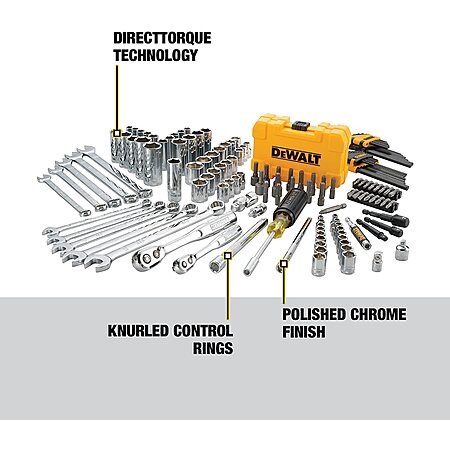 DIRECTTORQUE TECHNOLOGY

DEWALT

KNURLED CONTROL RINGS

POLISHED CHROME FINISH