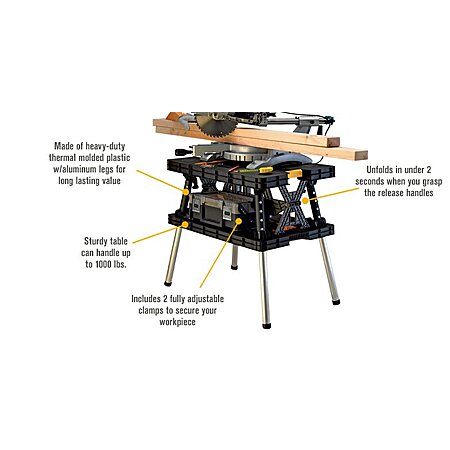 Made of heavy-duty thermal molded plastic w/aluminum legs for long lasting value

Unfolds in under 2 seconds when you grasp the release handles

Sturdy table can handle up to 1000 lbs.

Includes 2 fully adjustable clamps to secure your workpiece