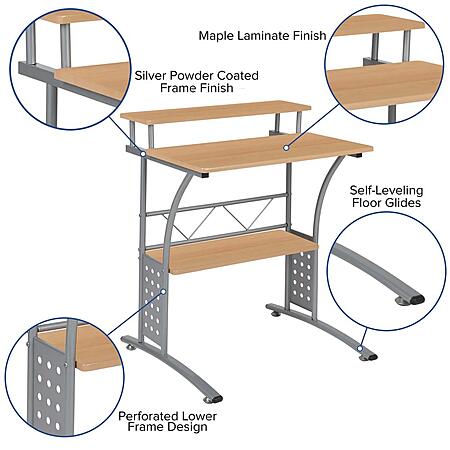 Maple Laminate Finish

Silver Powder Coated Frame Finish

Self-Leveling Floor Glides

Perforated Lower Frame Design