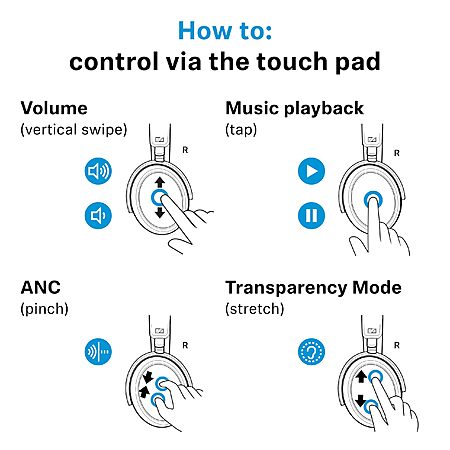 How to:
control via the touch pad

Volume
(vertical swipe)

R

Music playback
(tap)

R

ANC
(pinch)

R

Transparency Mode
(stretch)

R