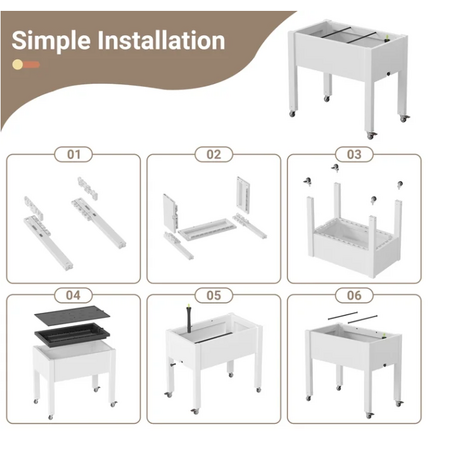 Simple Installation

01

02

03

04

05

06