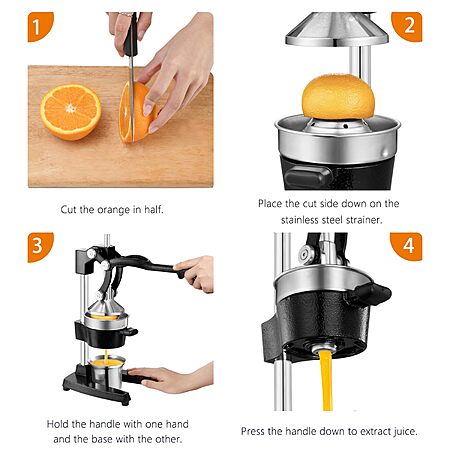 1

Cut the orange in half.

2

Place the cut side down on the stainless steel strainer.

3

Hold the handle with one hand and the base with the other.

4

Press the handle down to extract juice.