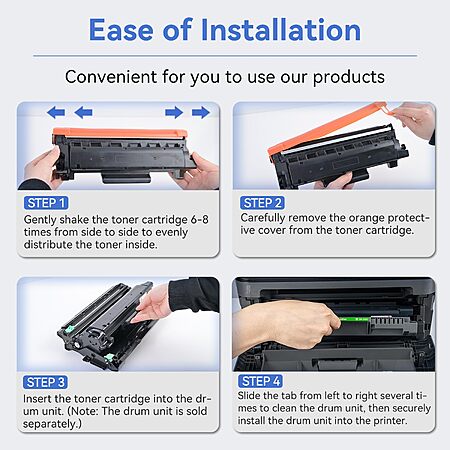 Ease of Installation

Convenient for you to use our products

STEP 1
Gently shake the toner cartridge 6-8 times from side to side to evenly distribute the toner inside.

STEP 2
Carefully remove the orange protective cover from the toner cartridge.

STEP 3
Insert the toner cartridge into the drum unit. (Note: The drum unit is sold separately.)

STEP 4
Slide the tab from left to right several times to clean the drum unit, then securely install the drum unit into the printer.