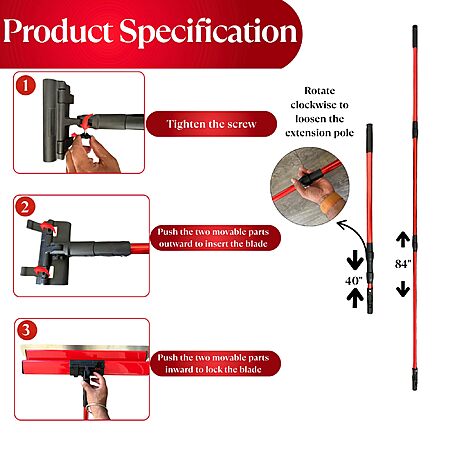 Product Specification

1

Tighten the screw

2

Push the two movable parts outward to insert the blade

3

Push the two movable parts inward to lock the blade

Rotate clockwise to loosen the extension pole

40"

84"