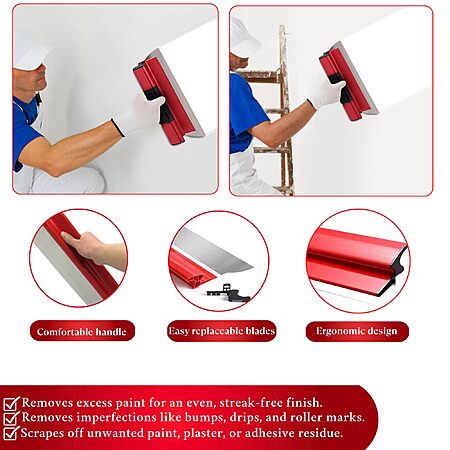 Comfortable handle

Easy replaceable blades

Ergonomic design

Removes excess paint for an even, streak-free finish.
Removes imperfections like bumps, drips, and roller marks.
Scrapes off unwanted paint, plaster, or adhesive residue.