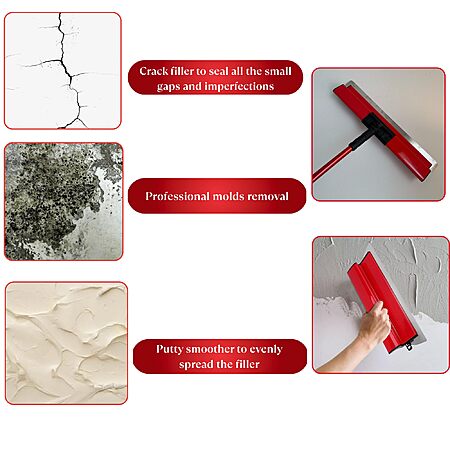 Crack filler to seal all the small gaps and imperfections

Professional molds removal

Putty smoother to evenly spread the filler