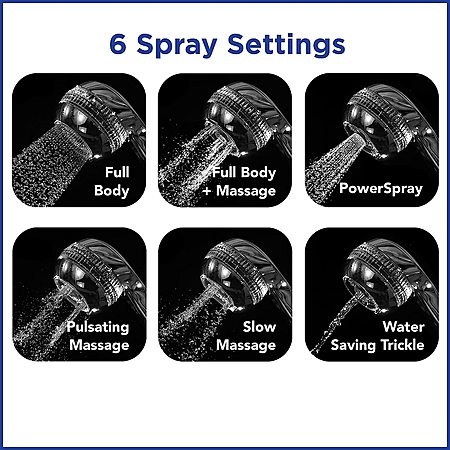 6 Spray Settings

Full Body

Full Body + Massage

PowerSpray

Pulsating Massage

Slow Massage

Water Saving Trickle