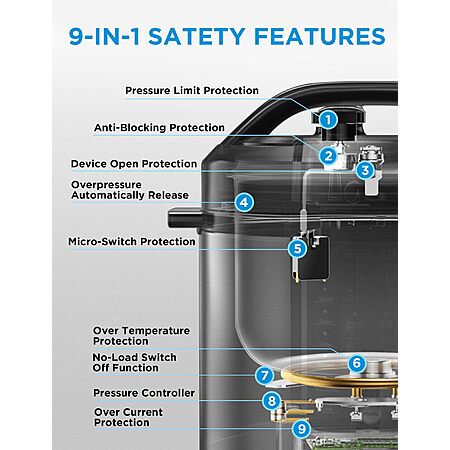 9-IN-1 SATETY FEATURES

Pressure Limit Protection
1
Anti-Blocking Protection
2
Device Open Protection
3
Overpressure Automatically Release
4
Micro-Switch Protection
5
Over Temperature Protection
6
No-Load Switch Off Function
7
Pressure Controller
8
Over Current Protection
9