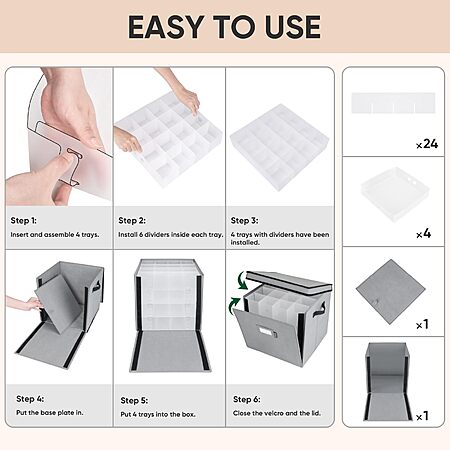 EASY TO USE

Step 1:
Insert and assemble 4 trays.

Step 2:
Install 6 dividers inside each tray.

Step 3:
4 trays with dividers have been installed.

Step 4:
Put the base plate in.

Step 5:
Put 4 trays into the box.

Step 6:
Close the velcro and the lid.

×24

×4

×1

×1