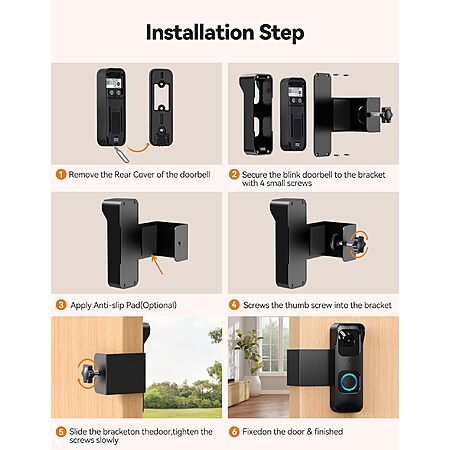 Installation Step

1 Remove the Rear Cover of the doorbell

2 Secure the blink doorbell to the bracket with 4 small screws

3 Apply Anti-slip Pad(Optional)

4 Screws the thumb screw into the bracket

5 Slide the bracketon thedoor,tighten the screws slowly

6 Fixedon the door & finished