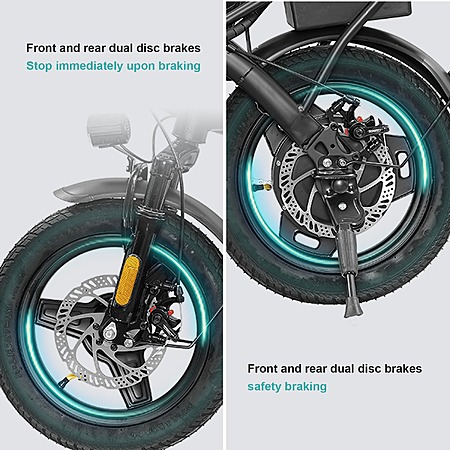 Front and rear dual disc brakes
Stop immediately upon braking

Front and rear dual disc brakes
safety braking