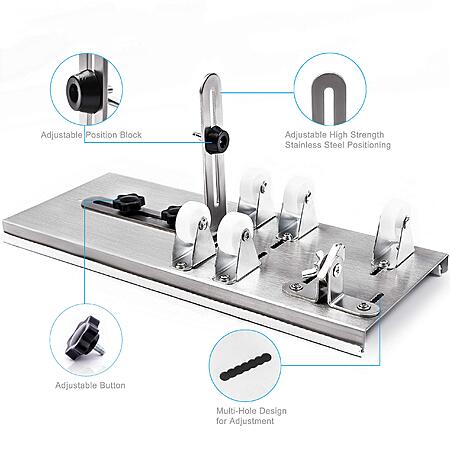 Adjustable Position Block

Adjustable High Strength
Stainless Steel Positioning

Adjustable Button

Multi-Hole Design
for Adjustment