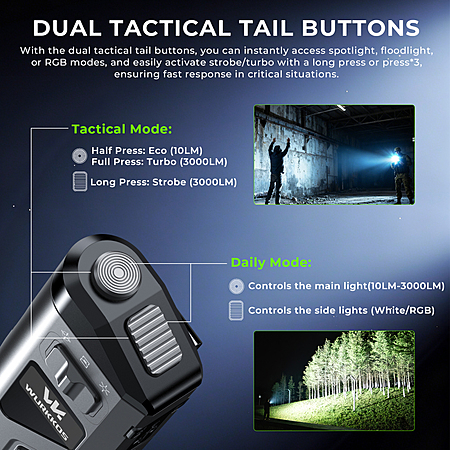 DUAL TACTICAL TAIL BUTTONS

With the dual tactical tail buttons, you can instantly access spotlight, floodlight, or RGB modes, and easily activate strobe/turbo with a long press or press*3, ensuring fast response in critical situations.

Tactical Mode:

Half Press: Eco (10LM)
Full Press: Turbo (3000LM)

Long Press: Strobe (3000LM)

Daily Mode:

Controls the main light(10LM-3000LM)

Controls the side lights (White/RGB)

WURKKOS