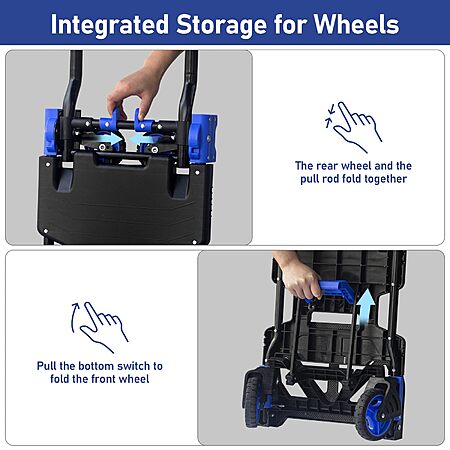 Integrated Storage for Wheels

The rear wheel and the pull rod fold together

Pull the bottom switch to fold the front wheel