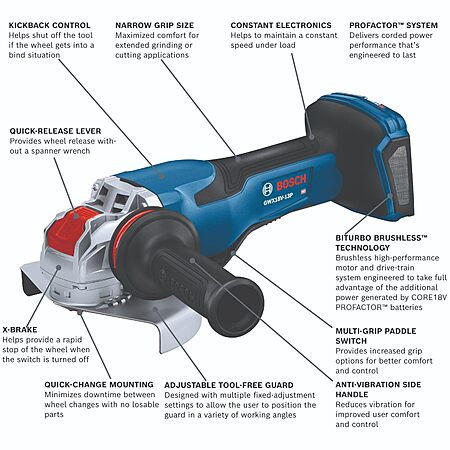 KICKBACK CONTROL
Helps shut off the tool if the wheel gets into a bind situation

NARROW GRIP SIZE
Maximized comfort for extended grinding or cutting applications

CONSTANT ELECTRONICS
Helps to maintain a constant speed under load

PROFACTOR™ SYSTEM
Delivers corded power performance that's engineered to last

QUICK-RELEASE LEVER
Provides wheel release without a spanner wrench

BOSCH
GWX18V-13P

BITURBO BRUSHLESS™ TECHNOLOGY
Brushless high-performance motor and drive-train system engineered to take full advantage of the additional power generated by CORE18V PROFACTOR™ batteries

X-BRAKE
Helps provide a rapid stop of the wheel when the switch is turned off

MULTI-GRIP PADDLE SWITCH
Provides increased grip options for better comfort and control

QUICK-CHANGE MOUNTING
Minimizes downtime between wheel changes with no losable parts

ADJUSTABLE TOOL-FREE GUARD
Designed with multiple fixed-adjustment settings to allow the user to position the guard in a variety of working angles

ANTI-VIBRATION SIDE HANDLE
Reduces vibration for improved user comfort and control