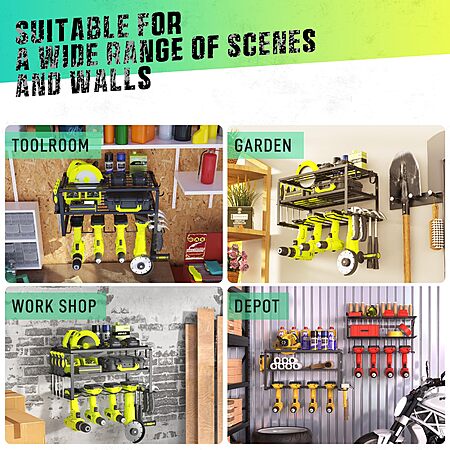 SUITABLE FOR A WIDE RANGE OF SCENES AND WALLS

TOOLROOM

GARDEN

WORK SHOP

DEPOT