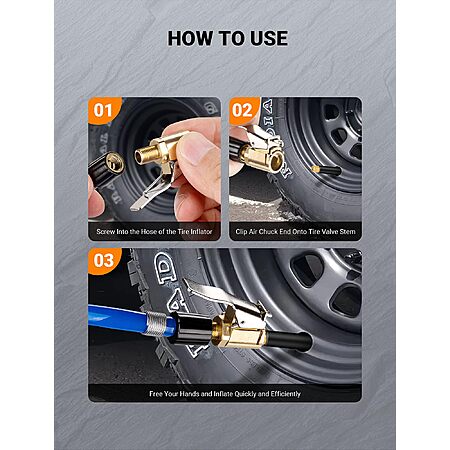 HOW TO USE

01

Screw Into the Hose of the Tire Inflator

02

Clip Air Chuck End Onto Tire Valve Stem

03

Free Your Hands and Inflate Quickly and Efficiently