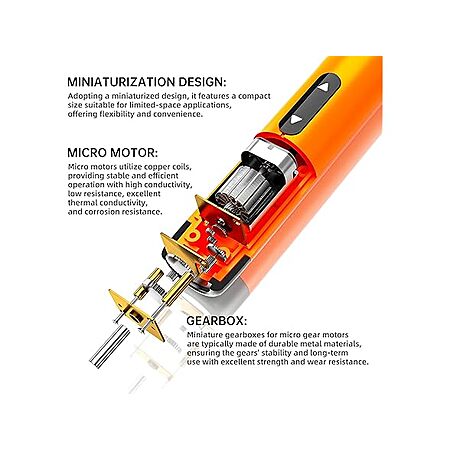 MINIATURIZATION DESIGN:
Adopting a miniaturized design, it features a compact size suitable for limited-space applications, offering flexibility and convenience.

MICRO MOTOR:
Micro motors utilize copper coils, providing stable and efficient operation with high conductivity, low resistance, excellent thermal conductivity, and corrosion resistance.

GEARBOX:
Miniature gearboxes for micro gear motors are typically made of durable metal materials, ensuring the gears' stability and long-term use with excellent strength and wear resistance.