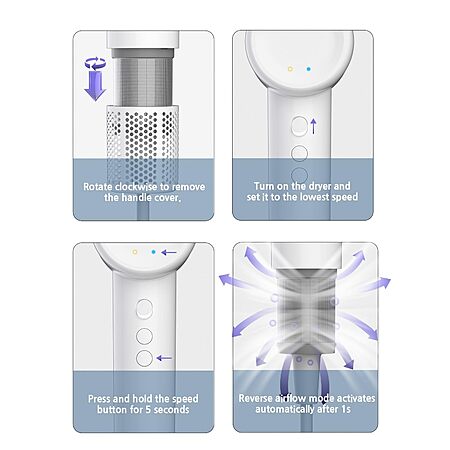 Rotate clockwise to remove the handle cover.

Turn on the dryer and set it to the lowest speed

Press and hold the speed button for 5 seconds

Reverse airflow mode activates automatically after 1s