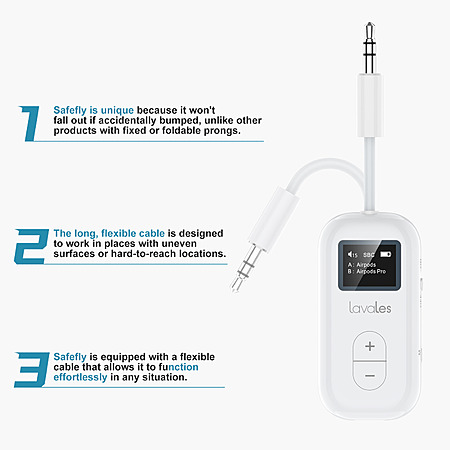 1 Safefly is unique because it won't fall out if accidentally bumped, unlike other products with fixed or foldable prongs.

2 The long, flexible cable is designed to work in places with uneven surfaces or hard-to-reach locations.

3 Safefly is equipped with a flexible cable that allows it to function effortlessly in any situation.

15 SBC
A : Airpods
B : Airpods Pro

lavales

+
−