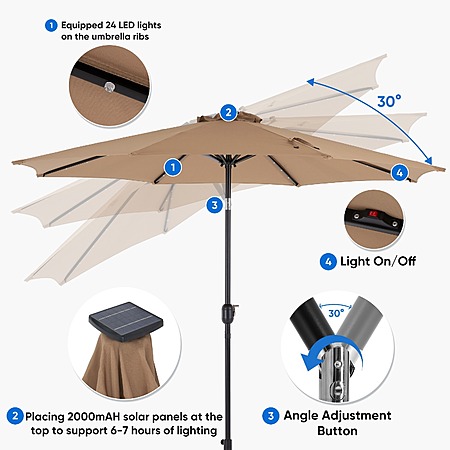 1 Equipped 24 LED lights on the umbrella ribs

30°

2

1

4

3

4 Light On/Off

30°

2 Placing 2000mAH solar panels at the top to support 6-7 hours of lighting

3 Angle Adjustment Button